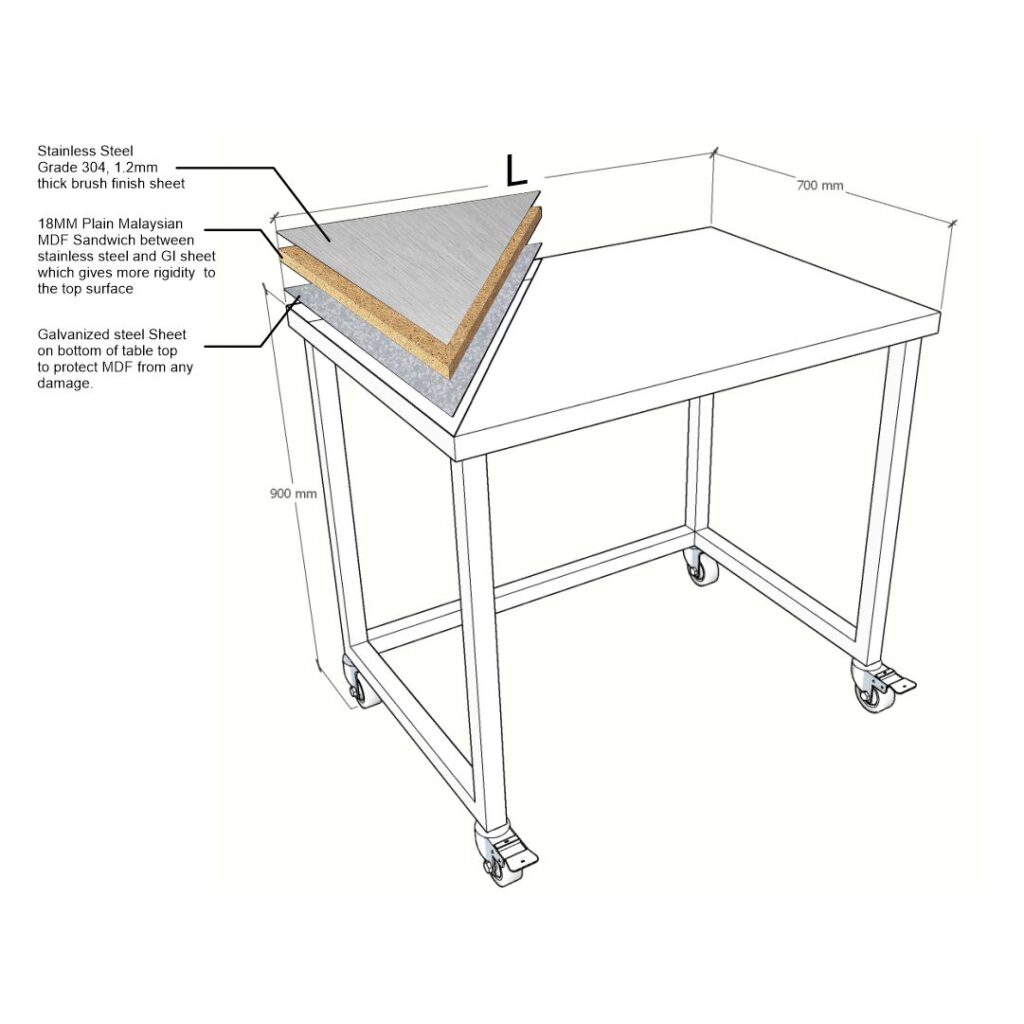 Stainless Steel
Grade 304, 1.2mm
thick brush finish sheet

18MM Plain Malaysian
MDF Sandwich between
stainless steel and GI sheet
which gives more rigidity to
the top surface

Galvanized steel Sheet
on bottom of table top
to protect MDF from any
damage.

L

700 mm

900 mm